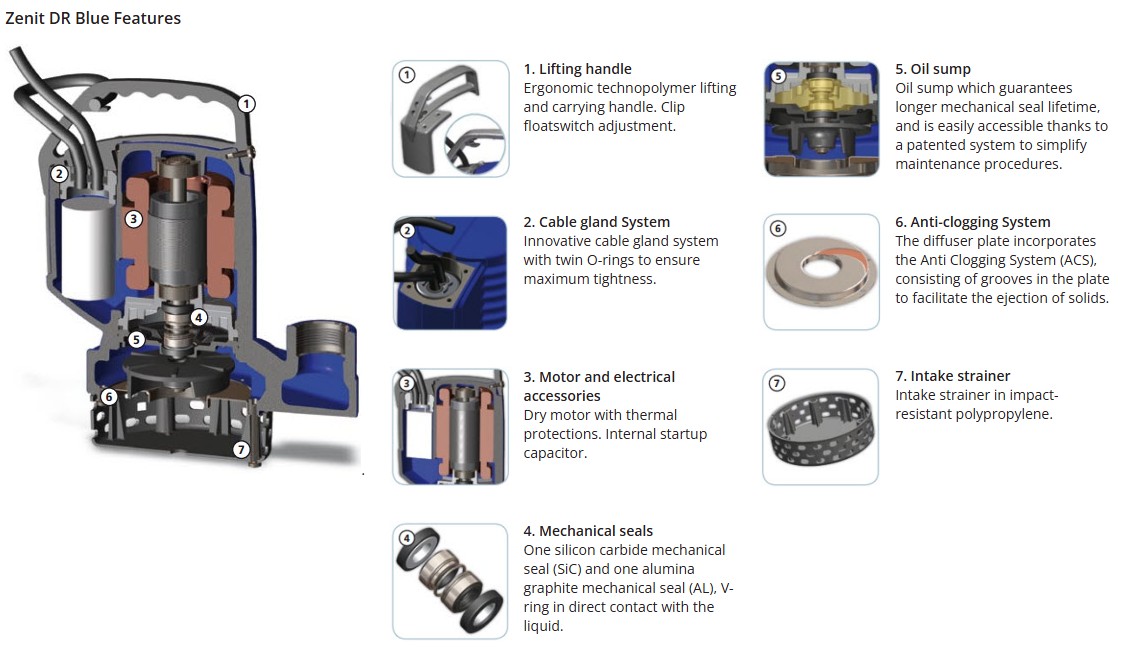 Zenit DR Blue Features

1
2
3
4
5
6
7

1

1. Lifting handle
Ergonomic technopolymer lifting and carrying handle. Clip floatswitch adjustment.

2

2. Cable gland System
Innovative cable gland system with twin O-rings to ensure maximum tightness.

3

3. Motor and electrical accessories
Dry motor with thermal protections. Internal startup capacitor.

4

4. Mechanical seals
One silicon carbide mechanical seal (SiC) and one alumina graphite mechanical seal (AL), V-ring in direct contact with the liquid.

5

5. Oil sump
Oil sump which guarantees longer mechanical seal lifetime, and is easily accessible thanks to a patented system to simplify maintenance procedures.

6

6. Anti-clogging System
The diffuser plate incorporates the Anti Clogging System (ACS), consisting of grooves in the plate to facilitate the ejection of solids.

7

7. Intake strainer
Intake strainer in impact-resistant polypropylene.