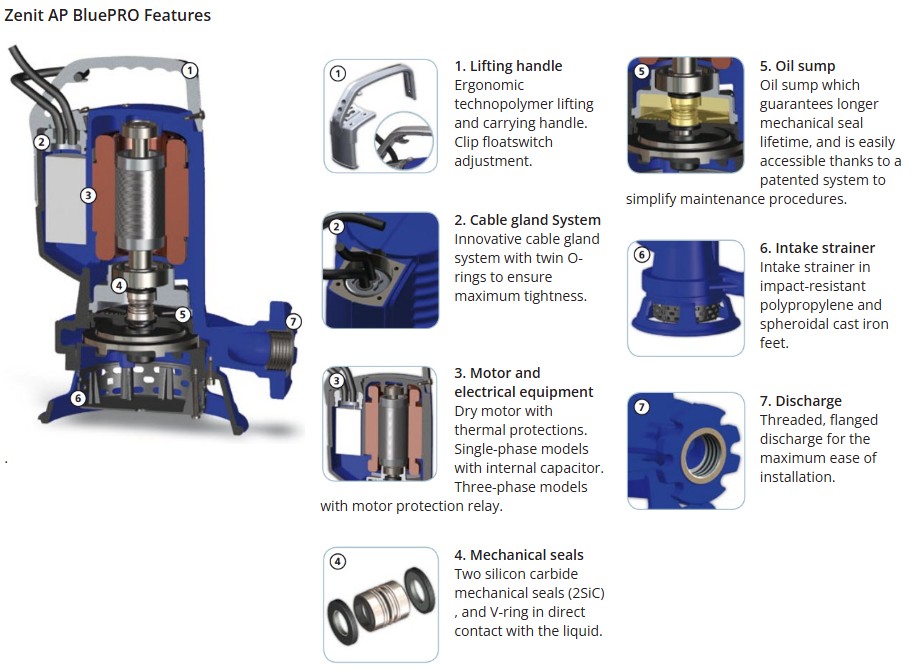 Zenit AP BluePRO Features

1
2
3
4
5
6
7

.

1

1. Lifting handle
Ergonomic technopolymer lifting and carrying handle. Clip floatswitch adjustment.

2

2. Cable gland System
Innovative cable gland system with twin O-rings to ensure maximum tightness.

3

3. Motor and electrical equipment
Dry motor with thermal protections. Single-phase models with internal capacitor. Three-phase models with motor protection relay.

4

4. Mechanical seals
Two silicon carbide mechanical seals (2SiC) , and V-ring in direct contact with the liquid.

5

5. Oil sump
Oil sump which guarantees longer mechanical seal lifetime, and is easily accessible thanks to a patented system to simplify maintenance procedures.

6

6. Intake strainer
Intake strainer in impact-resistant polypropylene and spheroidal cast iron feet.

7

7. Discharge
Threaded, flanged discharge for the maximum ease of installation.